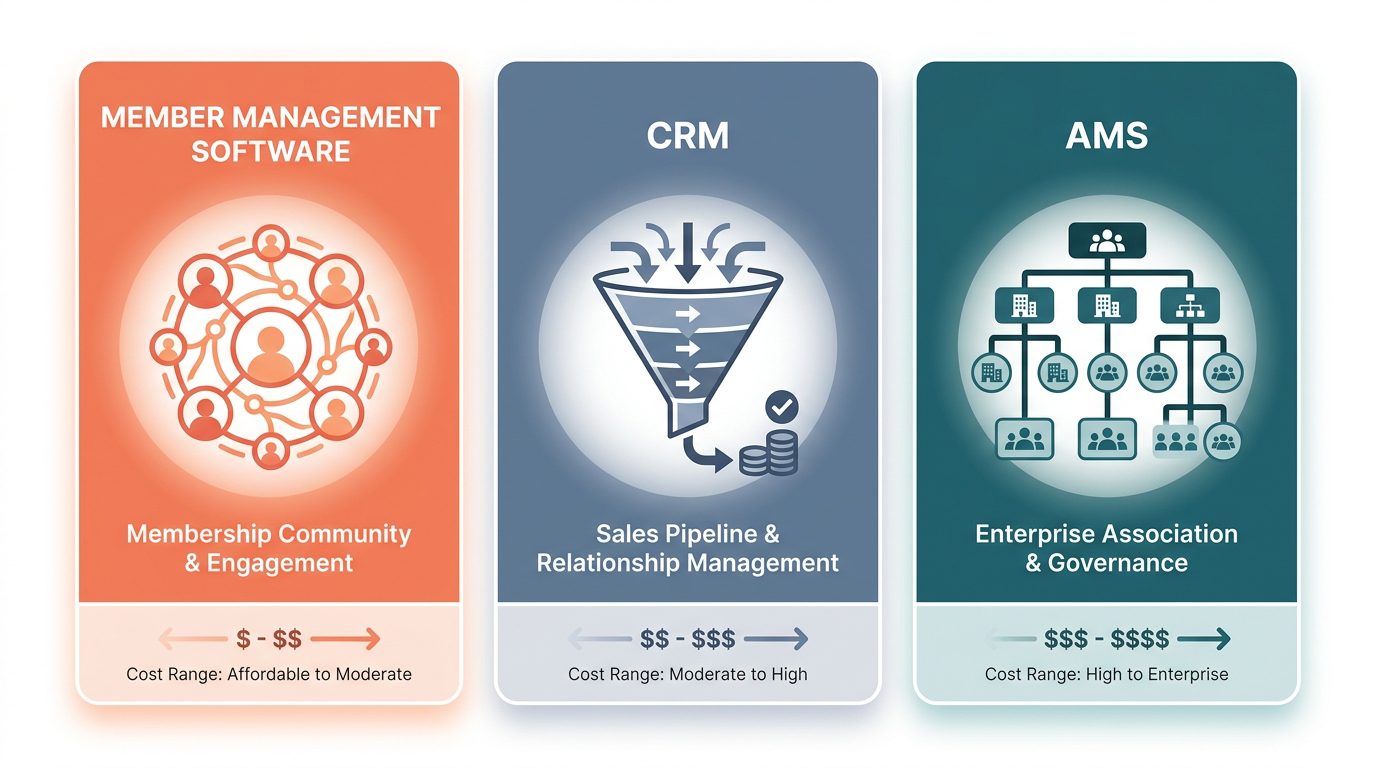 MEMBER MANAGEMENT SOFTWARE

Membership Community & Engagement

\$ - \$\$

Cost Range: Affordable to Moderate

CRM

Sales Pipeline & Relationship Management

\$\$ - \$\$\$

Cost Range: Moderate to High

AMS

Enterprise Association & Governance

\$\$\$ - \$\$\$\$

Cost Range: High to Enterprise